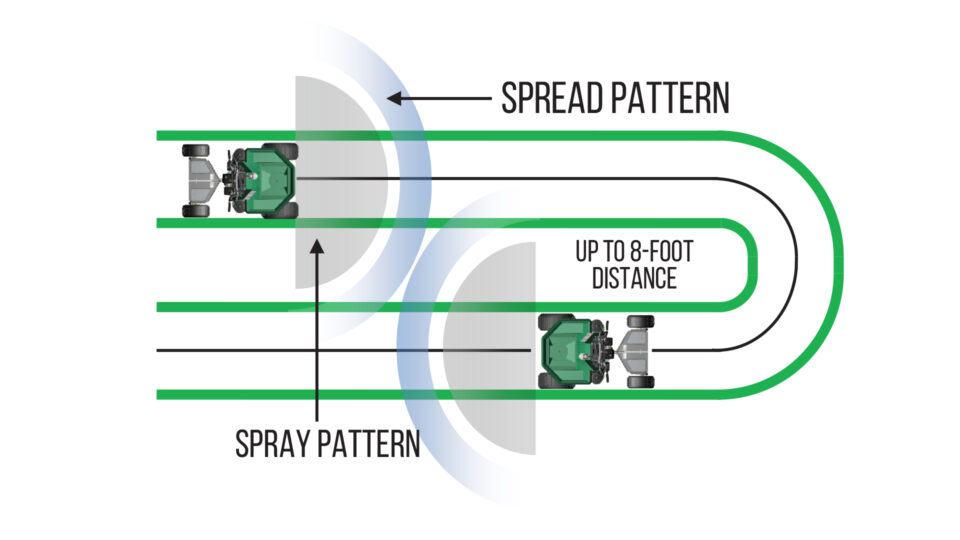 SPREAD PATTERN

UP TO 8-FOOT DISTANCE

SPRAY PATTERN